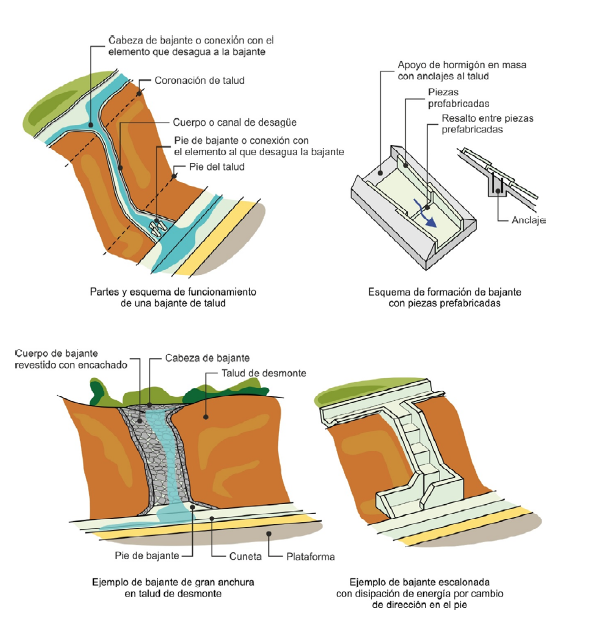 Cabeza de bajante o conexión con el elemento que desagua a la bajante

Coronación de talud

Cuerpo o canal de desagüe

Pie de bajante o conexión con el elemento al que desagua la bajante

Pie del talud

Partes y esquema de funcionamiento de una bajante de talud

Apoyo de hormigón en masa con anclajes al talud

Piezas prefabricadas

Resalto entre piezas prefabricadas

Anclaje

Esquema de formación de bajante con piezas prefabricadas

Cuerpo de bajante revestido con encachado

Cabeza de bajante

Talud de desmonte

Pie de bajante

Cuneta

Plataforma

Ejemplo de bajante de gran anchura en talud de desmonte

Ejemplo de bajante escalonada con disipación de energía por cambio de dirección en el pie