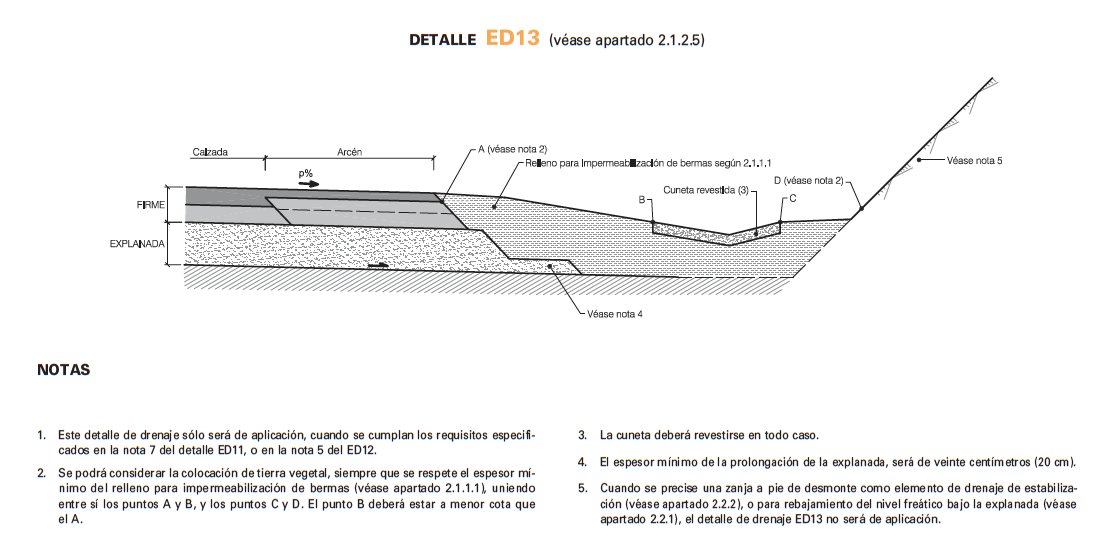 DETALLE ED13 (véase apartado 2.1.2.5)

Calzada

Arcén

p%

FIRME

EXPLANADA

A (véase nota 2)

Relleno para impermeabilización de bermas según 2.1.1.1

Cuneta revestida (3)

B

C

D (véase nota 2)

Véase nota 5

Véase nota 4

NOTAS

1. Este detalle de drenaje sólo será de aplicación, cuando se cumplan los requisitos especificados en la nota 7 del detalle ED11, o en la nota 5 del ED12.

2. Se podrá considerar la colocación de tierra vegetal, siempre que se respete el espesor mínimo del relleno para impermeabilización de bermas (véase apartado 2.1.1.1), uniendo entre sí los puntos A y B, y los puntos C y D. El punto B deberá estar a menor cota que el A.

3. La cuneta deberá revestirse en todo caso.

4. El espesor mínimo de la prolongación de la explanada, será de veinte centímetros (20 cm).

5. Cuando se precise una zanja a pie de desmonte como elemento de drenaje de estabilización (véase apartado 2.2.2), o para rebajamiento del nivel freático bajo la explanada (véase apartado 2.2.1), el detalle de drenaje ED13 no será de aplicación.