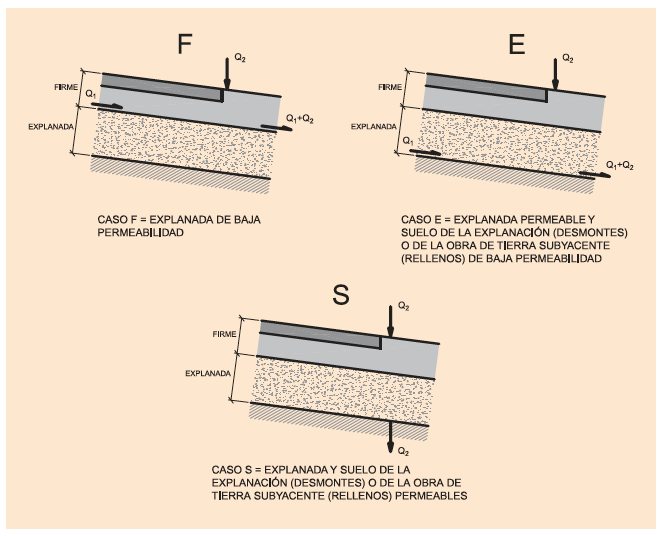 F

$Q_2$

FIRME

$Q_1$

EXPLANADA

$Q_1+Q_2$

CASO F = EXPLANADA DE BAJA PERMEABILIDAD

E

$Q_2$

FIRME

EXPLANADA

$Q_1$

$Q_1+Q_2$

CASO E = EXPLANADA PERMEABLE Y SUELO DE LA EXPLANACIÓN (DESMONTES) O DE LA OBRA DE TIERRA SUBYACENTE (RELLENOS) DE BAJA PERMEABILIDAD

S

$Q_2$

FIRME

EXPLANADA

$Q_2$

CASO S = EXPLANADA Y SUELO DE LA EXPLANACIÓN (DESMONTES) O DE LA OBRA DE TIERRA SUBYACENTE (RELLENOS) PERMEABLES