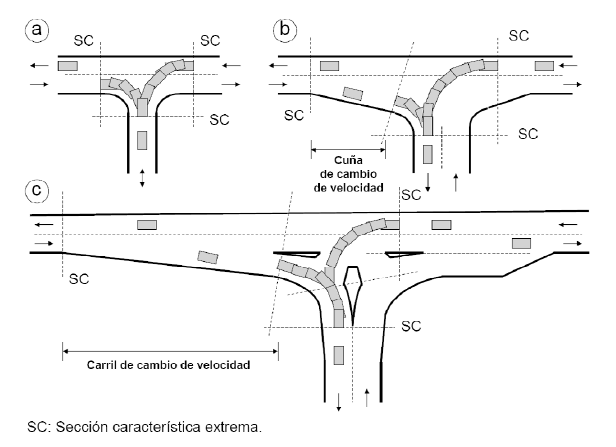 a
SC
SC
SC

b
SC
SC
SC
Cuña de cambio de velocidad

c
SC
SC
SC
Carril de cambio de velocidad

SC: Sección característica extrema.